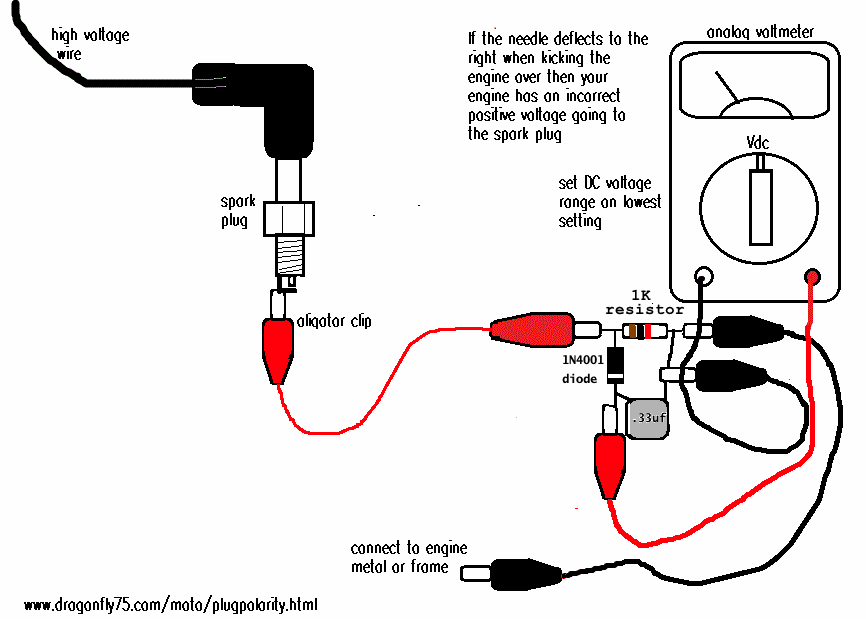 high voltage wire

spark plug

aligator clip

If the needle deflects to the right when kicking the engine over then your engine has an incorrect positive voltage going to the spark plug

analog voltmeter

Vdc

set DC voltage range on lowest setting

1K resistor

1N4001 diode

.33uf

connect to engine metal or frame

www.dragonfly75.com/moto/plugpolarity.html