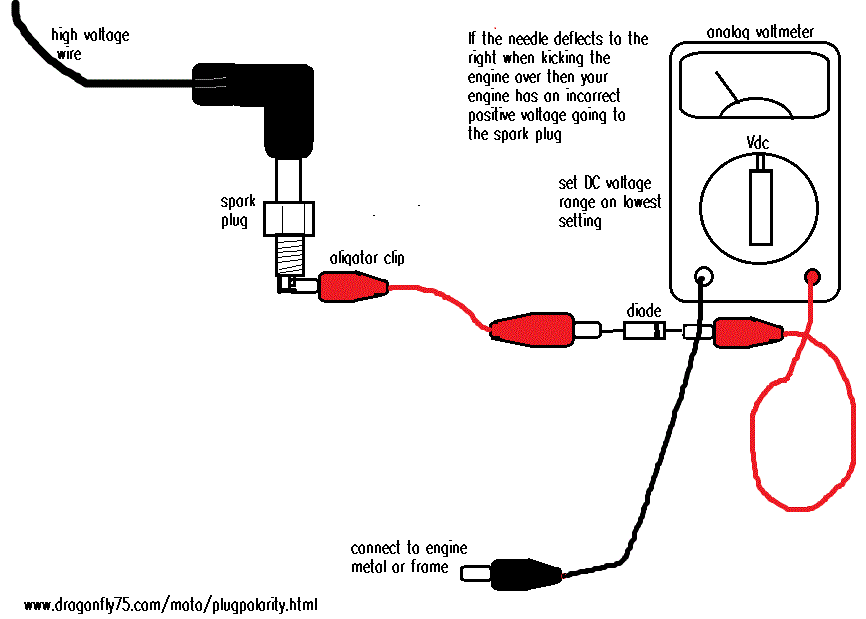 high voltage wire

If the needle deflects to the right when kicking the engine over then your engine has an incorrect positive voltage going to the spark plug

analog voltmeter

Vdc

set DC voltage range on lowest setting

spark plug

aligator clip

diode

connect to engine metal or frame

www.dragonfly75.com/moto/plugpolarity.html