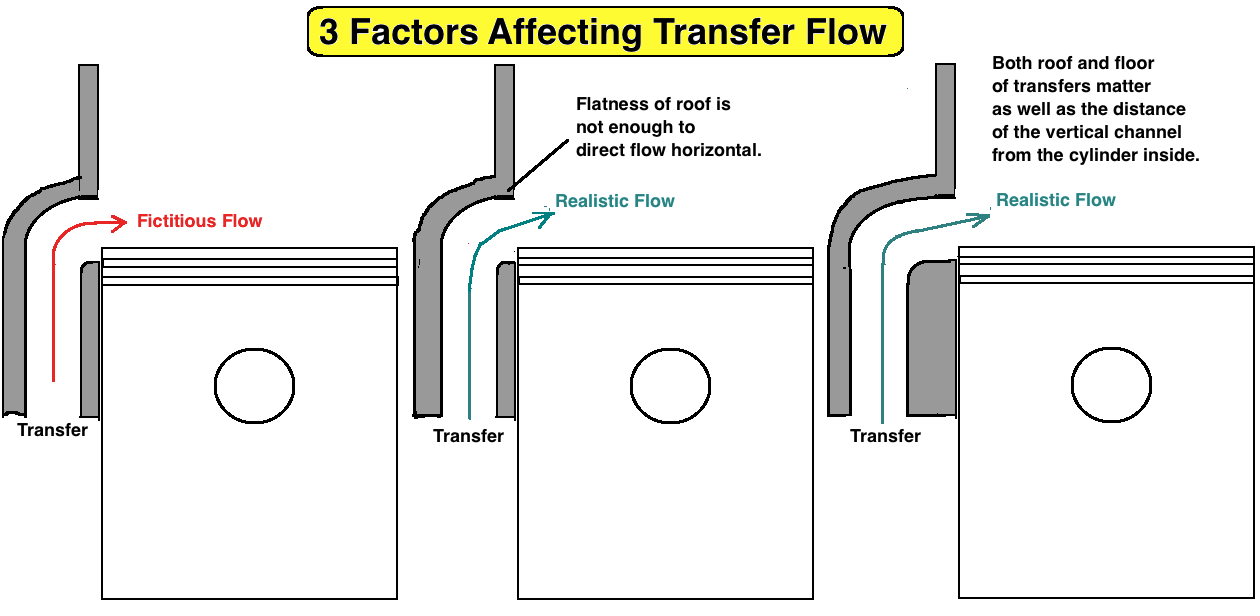 3 Factors Affecting Transfer Flow

Fictitious Flow

Transfer

Flatness of roof is not enough to direct flow horizontal.

Realistic Flow

Transfer

Both roof and floor of transfers matter as well as the distance of the vertical channel from the cylinder inside.

Realistic Flow

Transfer