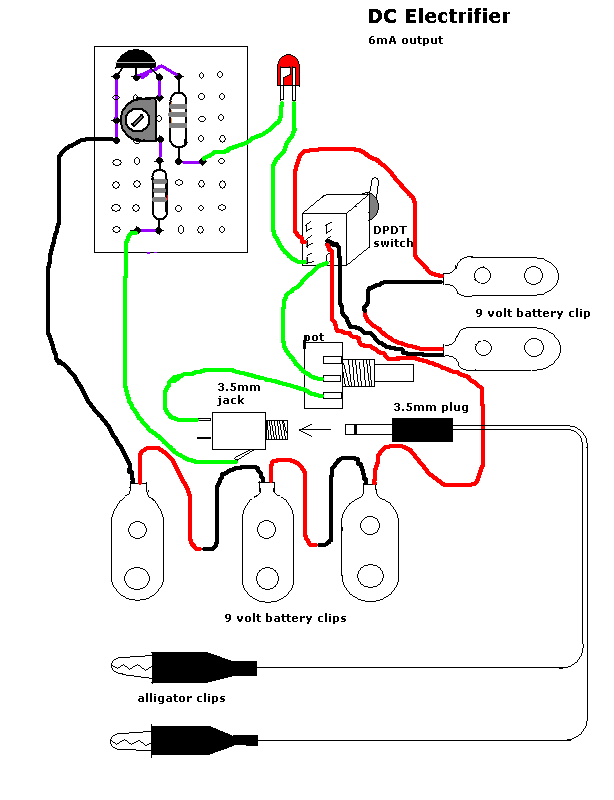 DC Electrifier
6mA output

DPDT switch

9 volt battery clip

pot

3.5mm jack

3.5mm plug

9 volt battery clips

alligator clips